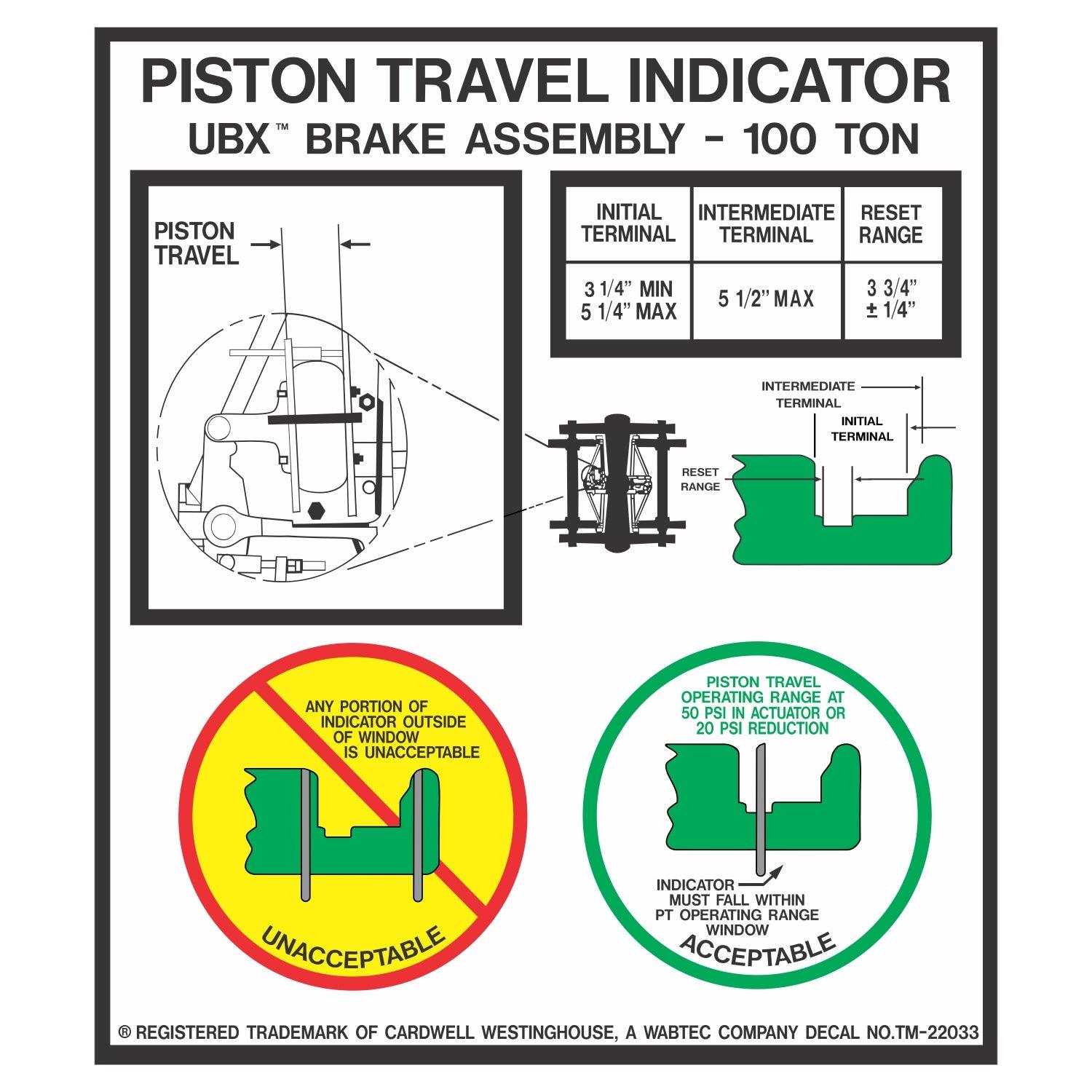 PISTON TRAVEL INDICATOR
UBX™ BRAKE ASSEMBLY - 100 TON

PISTON TRAVEL

| INITIAL TERMINAL | INTERMEDIATE TERMINAL | RESET RANGE |
|---|---|---|
| 3 1/4" MIN 5 1/4" MAX | 5 1/2" MAX | 3 3/4" ± 1/4" |

INTERMEDIATE TERMINAL

INITIAL TERMINAL

RESET RANGE

ANY PORTION OF INDICATOR OUTSIDE OF WINDOW IS UNACCEPTABLE

UNACCEPTABLE

PISTON TRAVEL OPERATING RANGE AT 50 PSI IN ACTUATOR OR 20 PSI REDUCTION

INDICATOR MUST FALL WITHIN PT OPERATING RANGE WINDOW

ACCEPTABLE

® REGISTERED TRADEMARK OF CARDWELL WESTINGHOUSE, A WABTEC COMPANY DECAL NO.TM-22033